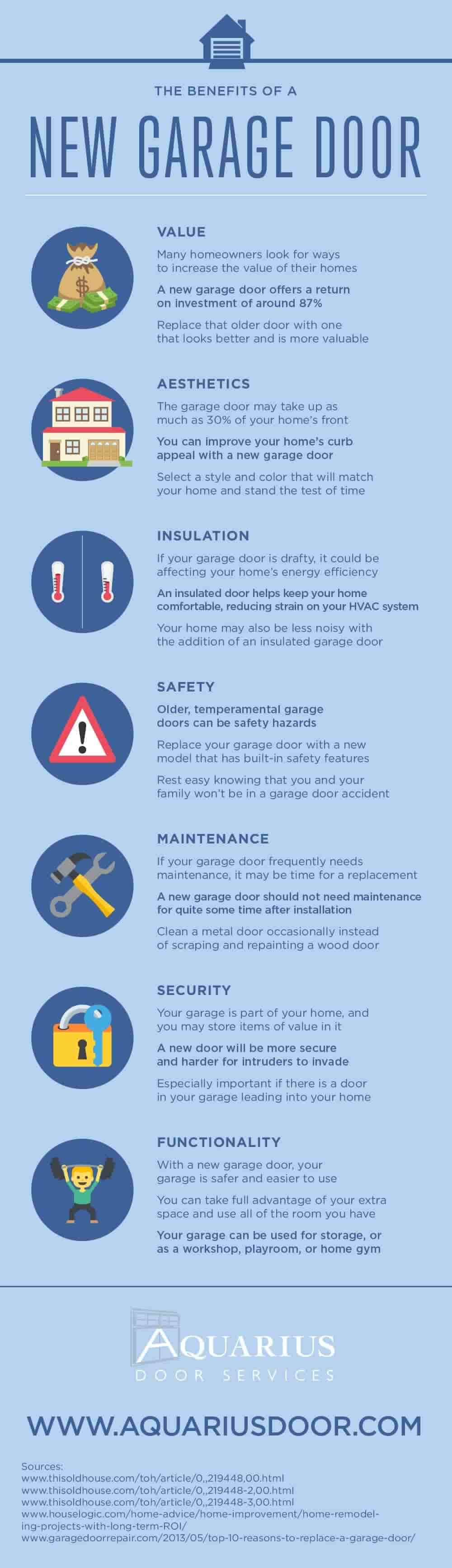 THE BENEFITS OF A

NEW GARAGE DOOR

VALUE

Many homeowners look for ways to increase the value of their homes

A new garage door offers a return on investment of around 87%

Replace that older door with one that looks better and is more valuable

AESTHETICS

The garage door may take up as much as 30% of your home's front

You can improve your home's curb appeal with a new garage door

Select a style and color that will match your home and stand the test of time

INSULATION

If your garage door is drafty, it could be affecting your home's energy efficiency

An insulated door helps keep your home comfortable, reducing strain on your HVAC system

Your home may also be less noisy with the addition of an insulated garage door

SAFETY

Older, temperamental garage doors can be safety hazards

Replace your garage door with a new model that has built-in safety features

Rest easy knowing that you and your family won't be in a garage door accident

MAINTENANCE

If your garage door frequently needs maintenance, it may be time for a replacement

A new garage door should not need maintenance for quite some time after installation

Clean a metal door occasionally instead of scraping and repainting a wood door

SECURITY

Your garage is part of your home, and you may store items of value in it

A new door will be more secure and harder for intruders to invade

Especially important if there is a door in your garage leading into your home

FUNCTIONALITY

With a new garage door, your garage is safer and easier to use

You can take full advantage of your extra space and use all of the room you have

Your garage can be used for storage, or as a workshop, playroom, or home gym

AQUARIUS
DOOR SERVICES

WWW.AQUARIUSDOOR.COM

Sources:
www.thisoldhouse.com/toh/article/0,,219448,00.html
www.thisoldhouse.com/toh/article/0,,219448-2,00.html
www.thisoldhouse.com/toh/article/0,,219448-3,00.html
www.houselogic.com/home-advice/home-improvement/home-remodeling-projects-with-long-term-ROI/
www.garagedoorrepair.com/2013/05/top-10-reasons-to-replace-a-garage-door/